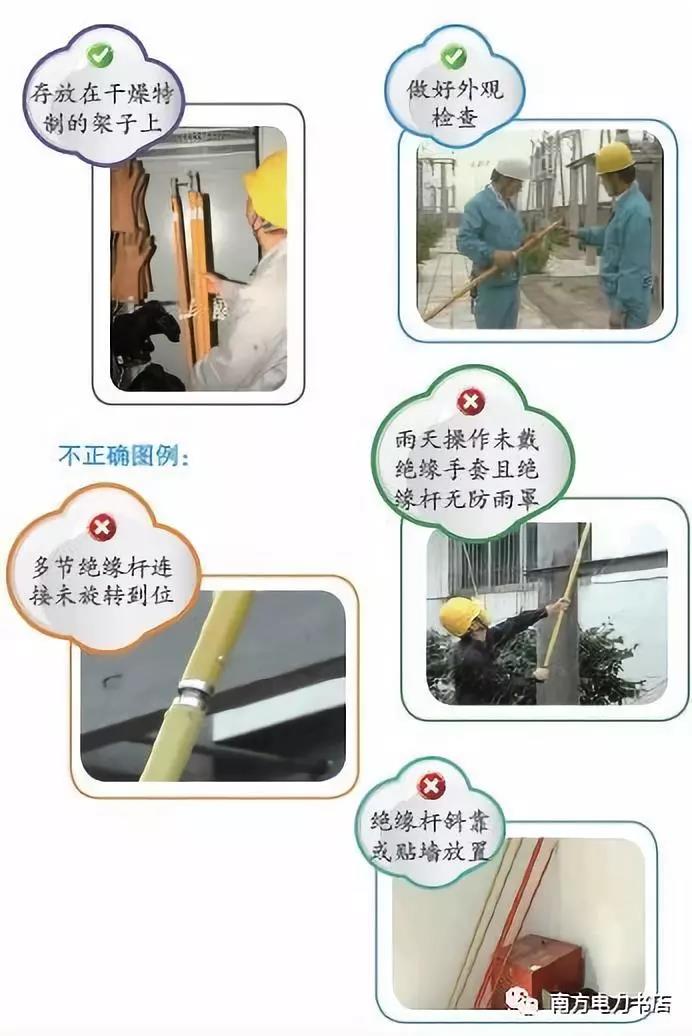 存放在干燥特制的架子上

做好外观检查

不正确图例：

雨天操作未戴绝缘手套且绝缘杆无防雨罩

多节绝缘杆连接未旋转到位

绝缘杆斜靠或贴墙放置

南方电力书店